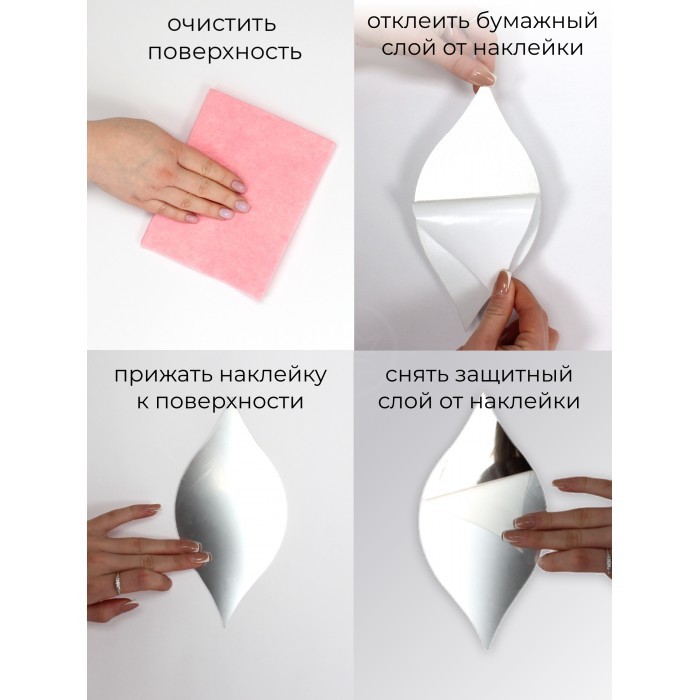 очистить поверхность

отклеить бумажный слой от наклейки

прижать наклейку к поверхности

снять защитный слой от наклейки